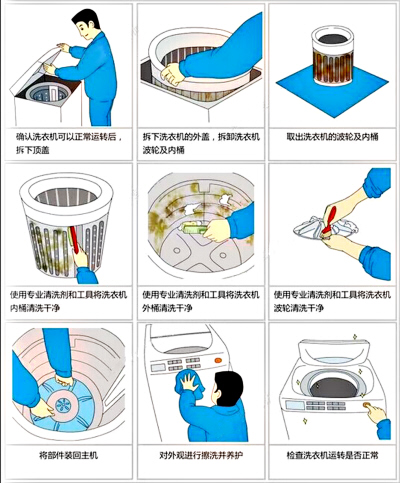 确认洗衣机可以正常运转后，拆下顶盖

拆下洗衣机的外盖，拆卸洗衣机波轮及内桶

取出洗衣机的波轮及内桶

使用专业清洗剂和工具将洗衣机内桶清洗干净

使用专业清洗剂和工具将洗衣机外桶清洗干净

使用专业清洗剂和工具将洗衣机波轮清洗干净

将部件装回主机

对外观进行擦洗并养护

检查洗衣机运转是否正常